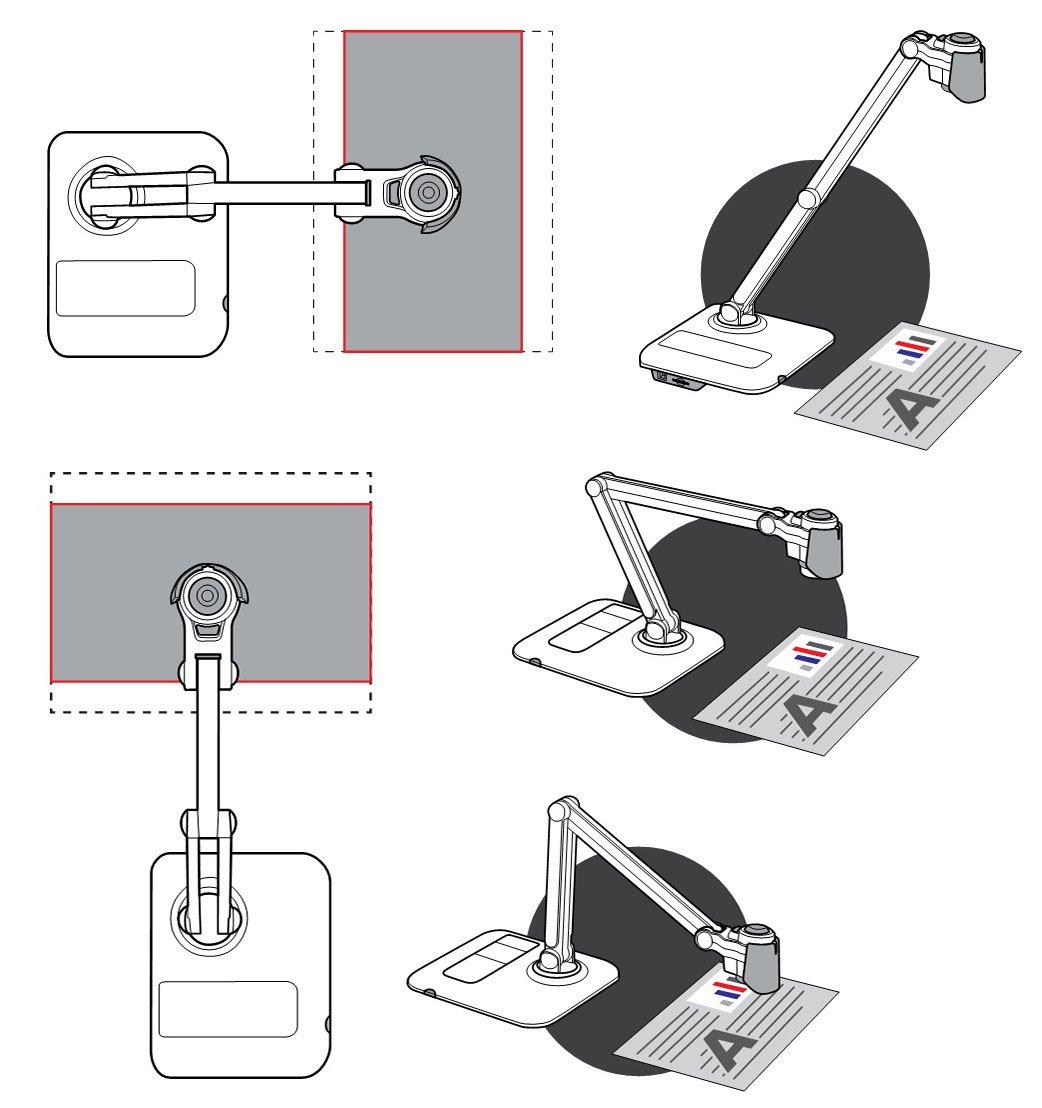 A

A

A